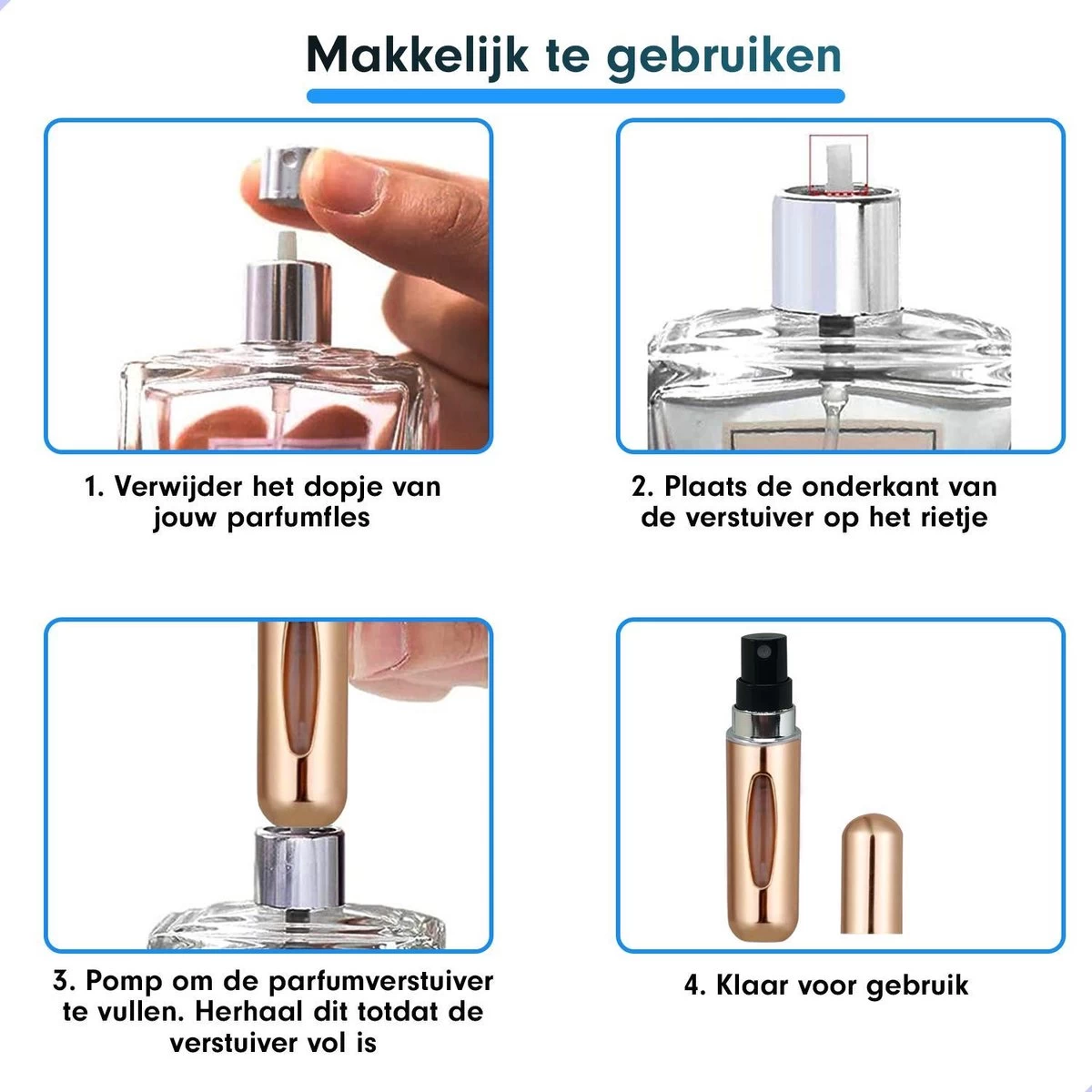 Makkelijk te gebruiken

1. Verwijder het dopje van jouw parfumfles

2. Plaats de onderkant van de verstuiver op het rietje

3. Pomp om de parfumverstuiver te vullen. Herhaal dit totdat de verstuiver vol is

4. Klaar voor gebruik