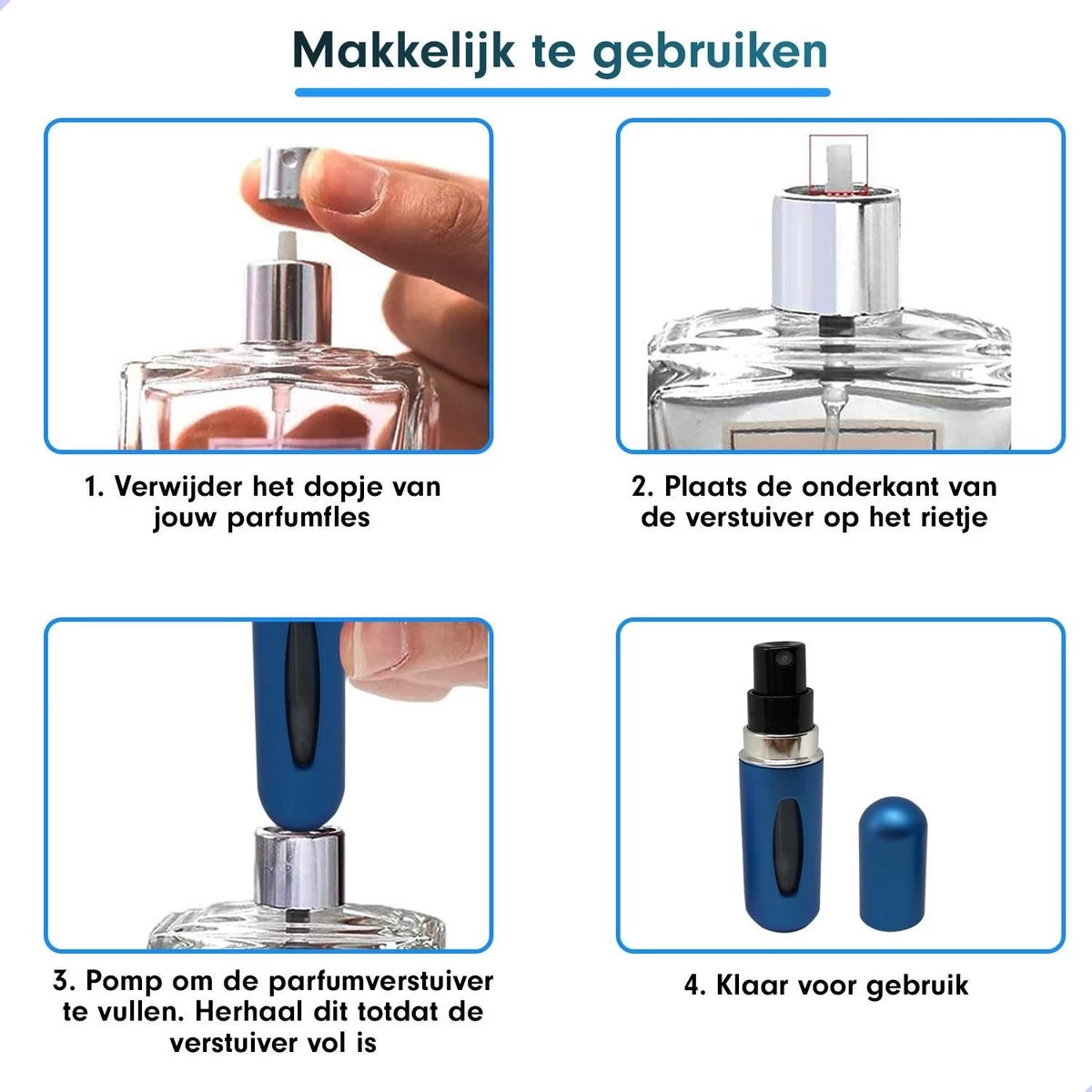 Makkelijk te gebruiken

1. Verwijder het dopje van jouw parfumfles

2. Plaats de onderkant van de verstuiver op het rietje

3. Pomp om de parfumverstuiver te vullen. Herhaal dit totdat de verstuiver vol is

4. Klaar voor gebruik